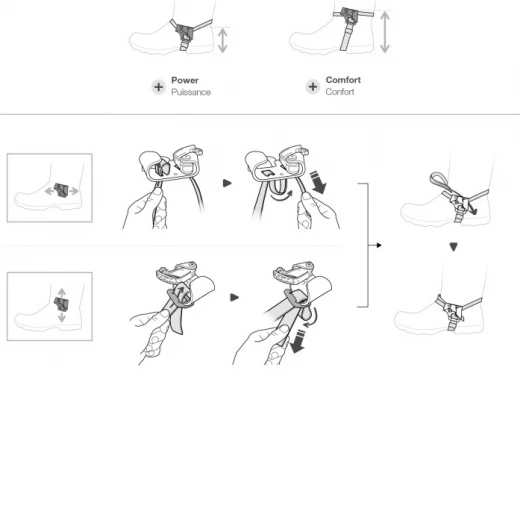 + Power
Puissance

+ Comfort
Confort