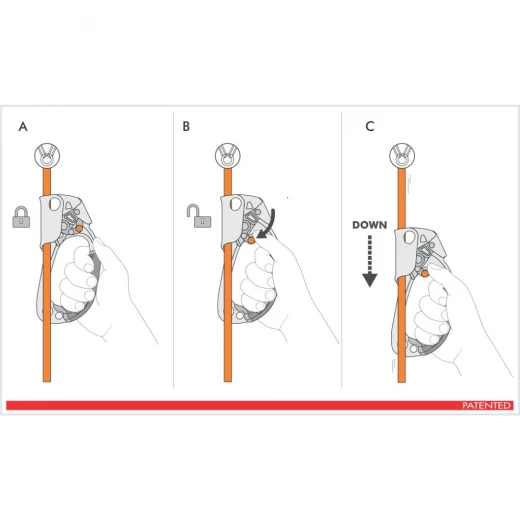 A

B

C

DOWN

PATENTED